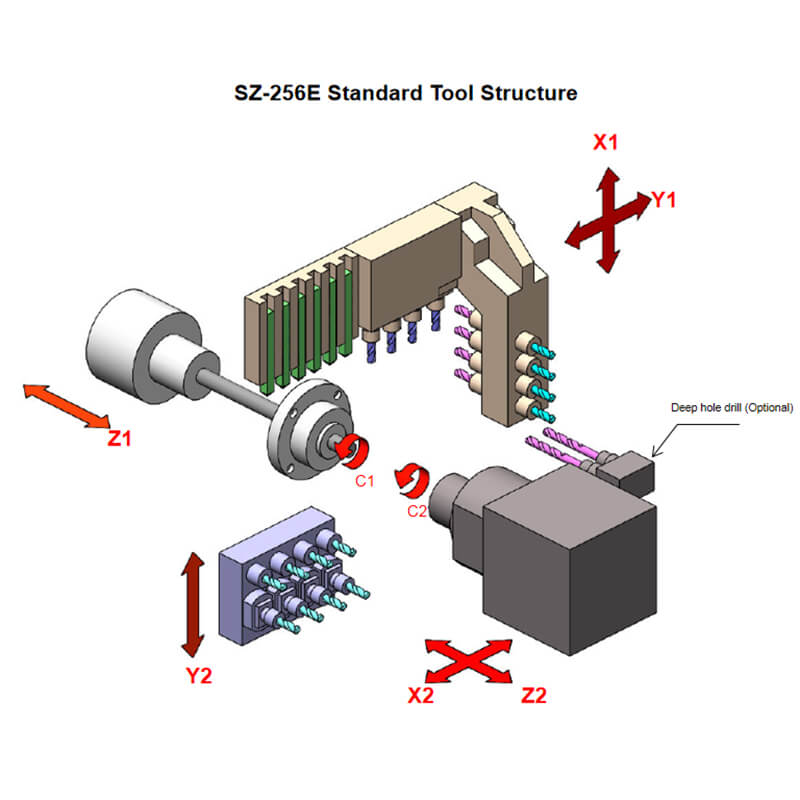 SZ-256E Standard Tool Structure

X1

Y1

Z1

Deep hole drill (Optional)

C1

C2

Y2

X2

Z2